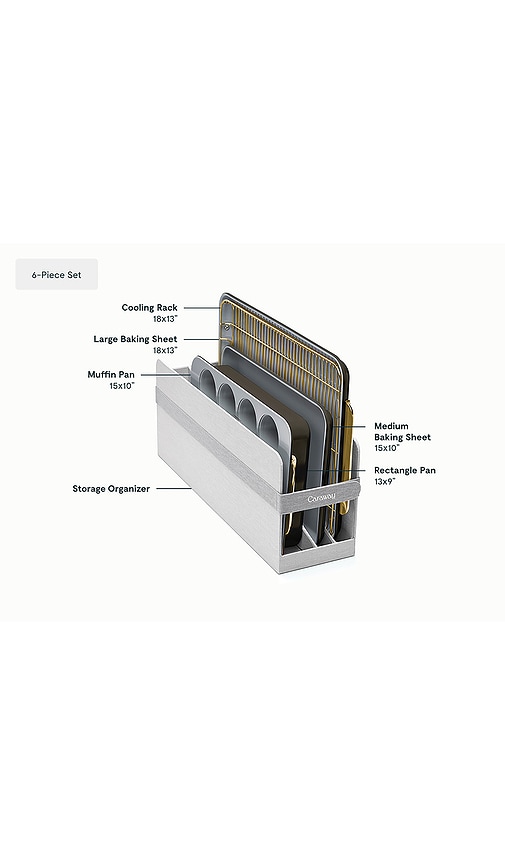 6-Piece Set

Cooling Rack
18x13"

Large Baking Sheet
18x13"

Muffin Pan
15x10"

Storage Organizer

Medium Baking Sheet
15x10"

Rectangle Pan
13x9"

Caraway