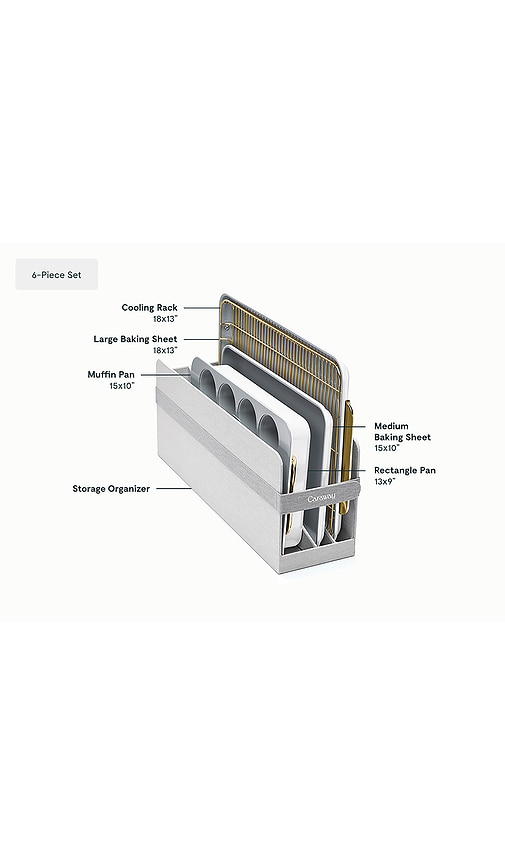 6-Piece Set

Cooling Rack
18x13"

Large Baking Sheet
18x13"

Muffin Pan
15x10"

Storage Organizer

Medium Baking Sheet
15x10"

Rectangle Pan
13x9"

Caraway