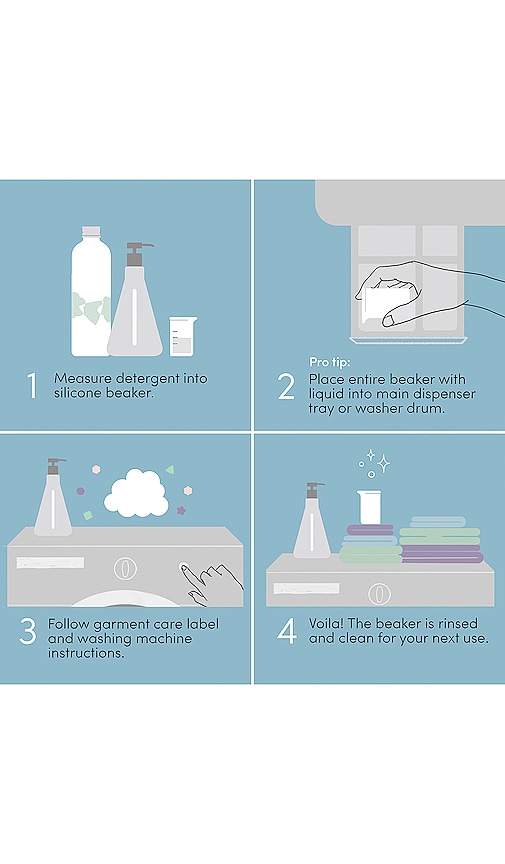 1 Measure detergent into silicone beaker.

Pro tip:
2 Place entire beaker with liquid into main dispenser tray or washer drum.

3 Follow garment care label and washing machine instructions.

4 Voila! The beaker is rinsed and clean for your next use.