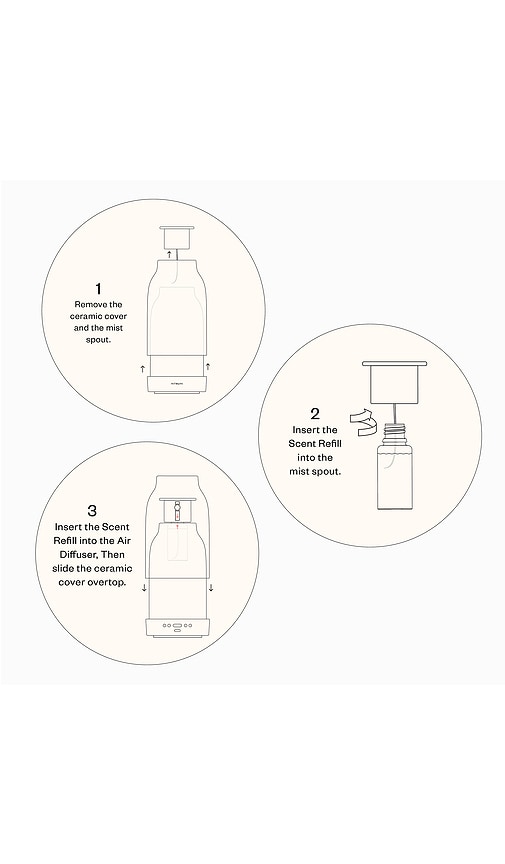 1
Remove the ceramic cover and the mist spout.

2
Insert the Scent Refill into the mist spout.

3
Insert the Scent Refill into the Air Diffuser, Then slide the ceramic cover overtop.