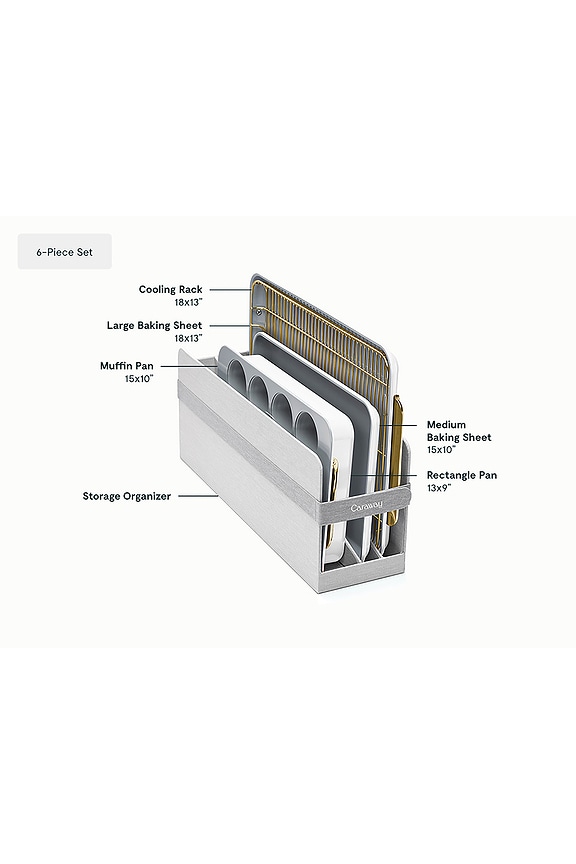 6-Piece Set

Cooling Rack
18x13"

Large Baking Sheet
18x13"

Muffin Pan
15x10"

Storage Organizer

Medium Baking Sheet
15x10"

Rectangle Pan
13x9"

Caraway