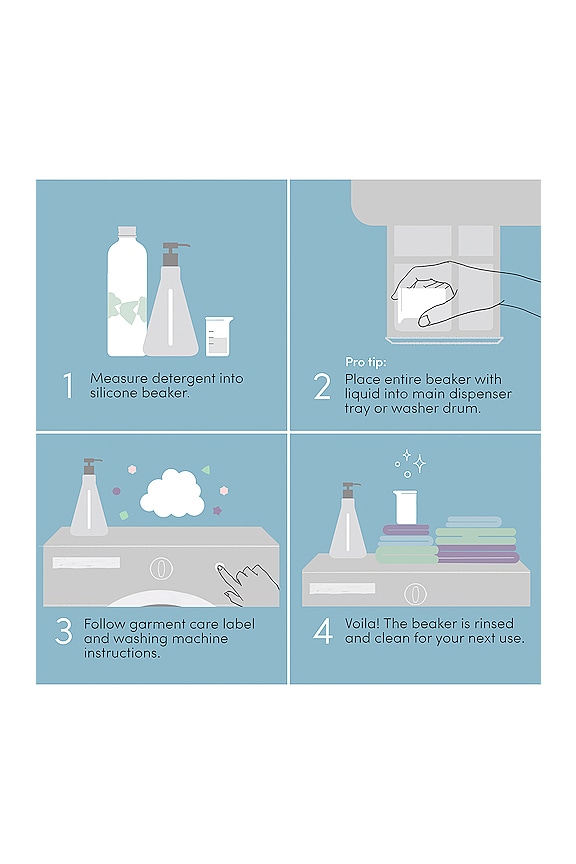 1 Measure detergent into silicone beaker.

Pro tip:
2 Place entire beaker with liquid into main dispenser tray or washer drum.

3 Follow garment care label and washing machine instructions.

4 Voila! The beaker is rinsed and clean for your next use.