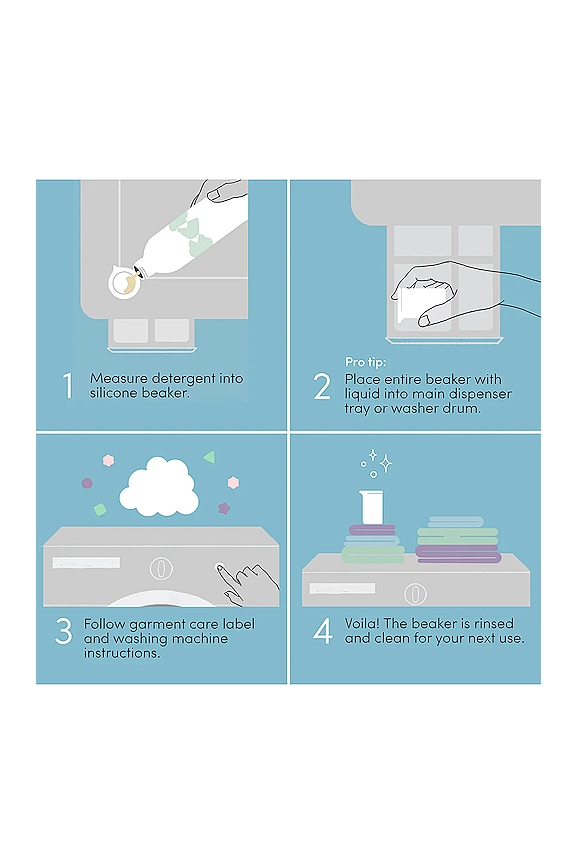 1 Measure detergent into silicone beaker.

Pro tip:
2 Place entire beaker with liquid into main dispenser tray or washer drum.

3 Follow garment care label and washing machine instructions.

4 Voila! The beaker is rinsed and clean for your next use.