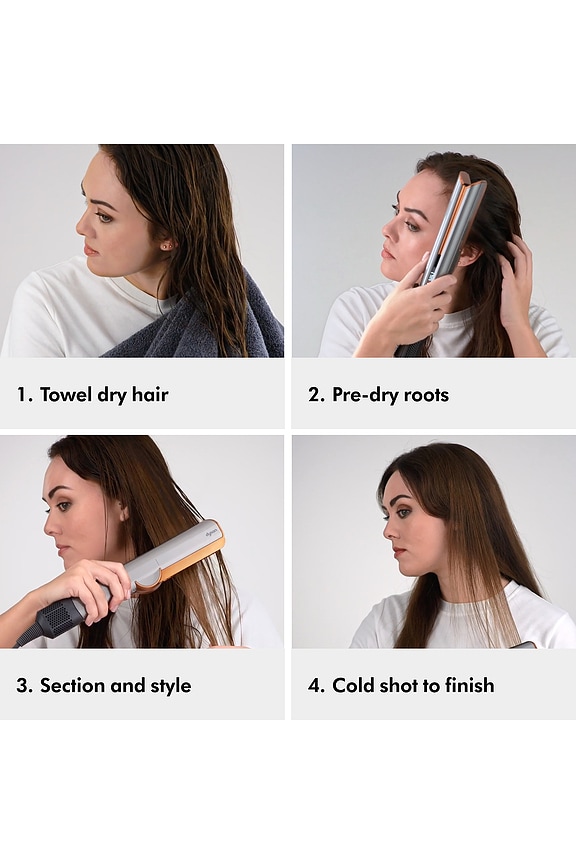 1. Towel dry hair

2. Pre-dry roots

dyson

3. Section and style

4. Cold shot to finish