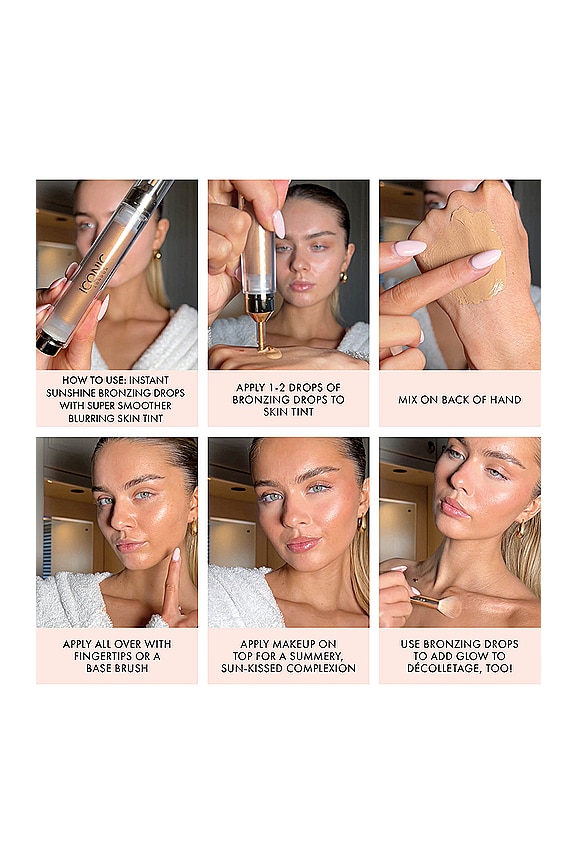 ICONIC

HOW TO USE: INSTANT SUNSHINE BRONZING DROPS WITH SUPER SMOOTHER BLURRING SKIN TINT

APPLY 1-2 DROPS OF BRONZING DROPS TO SKIN TINT

MIX ON BACK OF HAND

APPLY ALL OVER WITH FINGERTIPS OR A BASE BRUSH

APPLY MAKEUP ON TOP FOR A SUMMERY, SUN-KISSED COMPLEXION

USE BRONZING DROPS TO ADD GLOW TO DÉCOLLETAGE, TOO!