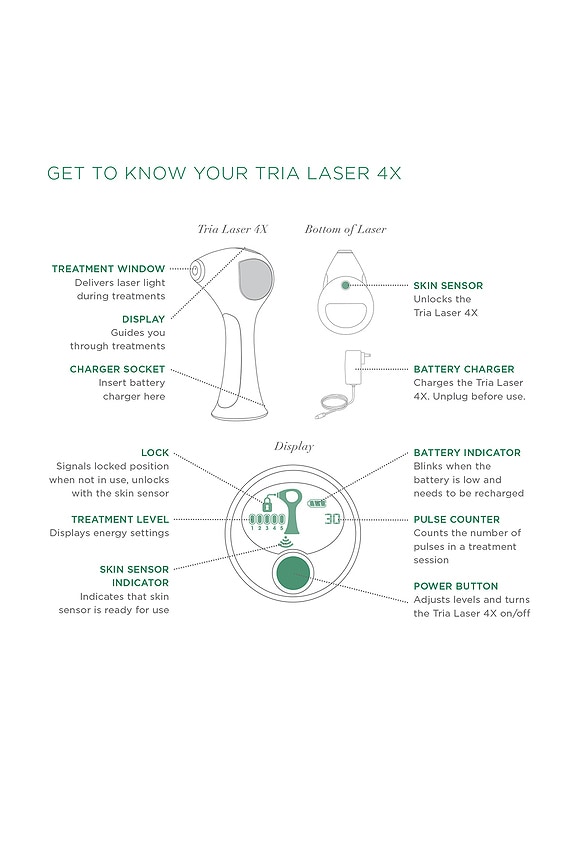 GET TO KNOW YOUR TRIA LASER 4X

Tria Laser 4X

Bottom of Laser

TREATMENT WINDOW
Delivers laser light during treatments

DISPLAY
Guides you through treatments

CHARGER SOCKET
Insert battery charger here

SKIN SENSOR
Unlocks the Tria Laser 4X

BATTERY CHARGER
Charges the Tria Laser 4X. Unplug before use.

Display

LOCK
Signals locked position when not in use, unlocks with the skin sensor

TREATMENT LEVEL
Displays energy settings

SKIN SENSOR INDICATOR
Indicates that skin sensor is ready for use

1 2 3 4 5

30

BATTERY INDICATOR
Blinks when the battery is low and needs to be recharged

PULSE COUNTER
Counts the number of pulses in a treatment session

POWER BUTTON
Adjusts levels and turns the Tria Laser 4X on/off