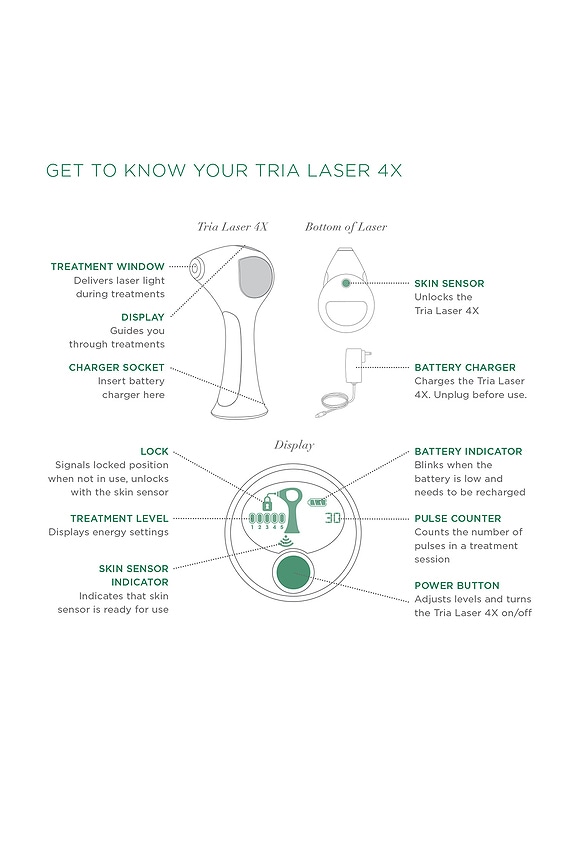 GET TO KNOW YOUR TRIA LASER 4X

Tria Laser 4X

Bottom of Laser

TREATMENT WINDOW
Delivers laser light during treatments

DISPLAY
Guides you through treatments

CHARGER SOCKET
Insert battery charger here

SKIN SENSOR
Unlocks the Tria Laser 4X

BATTERY CHARGER
Charges the Tria Laser 4X. Unplug before use.

Display

LOCK
Signals locked position when not in use, unlocks with the skin sensor

TREATMENT LEVEL
Displays energy settings

SKIN SENSOR INDICATOR
Indicates that skin sensor is ready for use

1 2 3 4 5

30

BATTERY INDICATOR
Blinks when the battery is low and needs to be recharged

PULSE COUNTER
Counts the number of pulses in a treatment session

POWER BUTTON
Adjusts levels and turns the Tria Laser 4X on/off