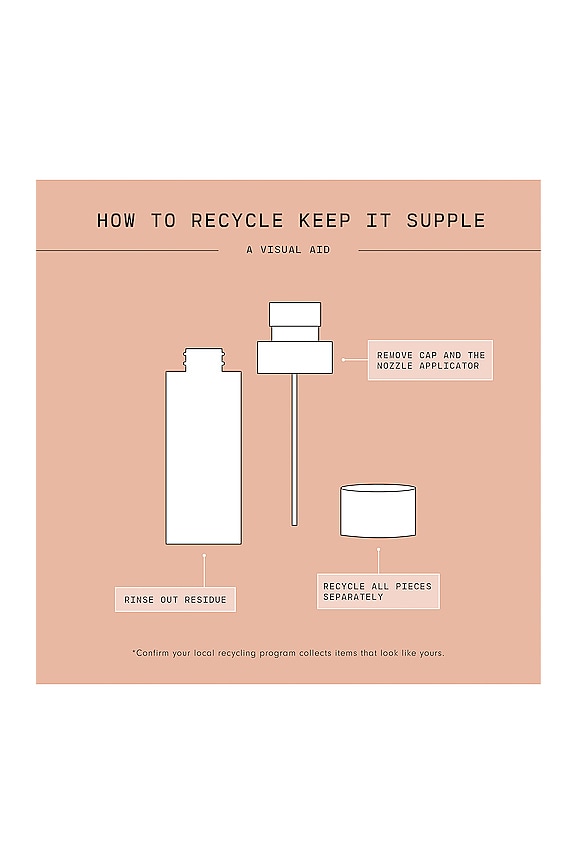 HOW TO RECYCLE KEEP IT SUPPLE

A VISUAL AID

REMOVE CAP AND THE NOZZLE APPLICATOR

RINSE OUT RESIDUE

RECYCLE ALL PIECES SEPARATELY

*Confirm your local recycling program collects items that look like yours.