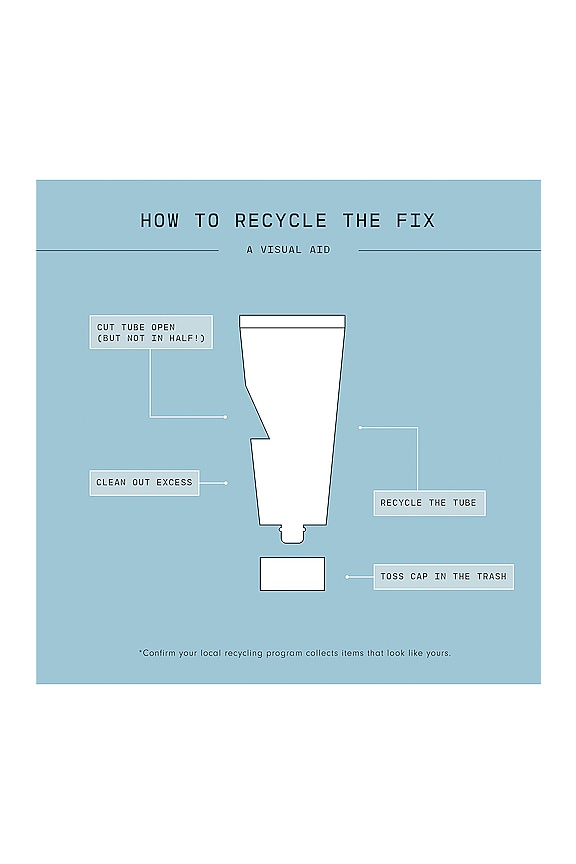 HOW TO RECYCLE THE FIX

A VISUAL AID

CUT TUBE OPEN (BUT NOT IN HALF!)

CLEAN OUT EXCESS

RECYCLE THE TUBE

TOSS CAP IN THE TRASH

*Confirm your local recycling program collects items that look like yours.