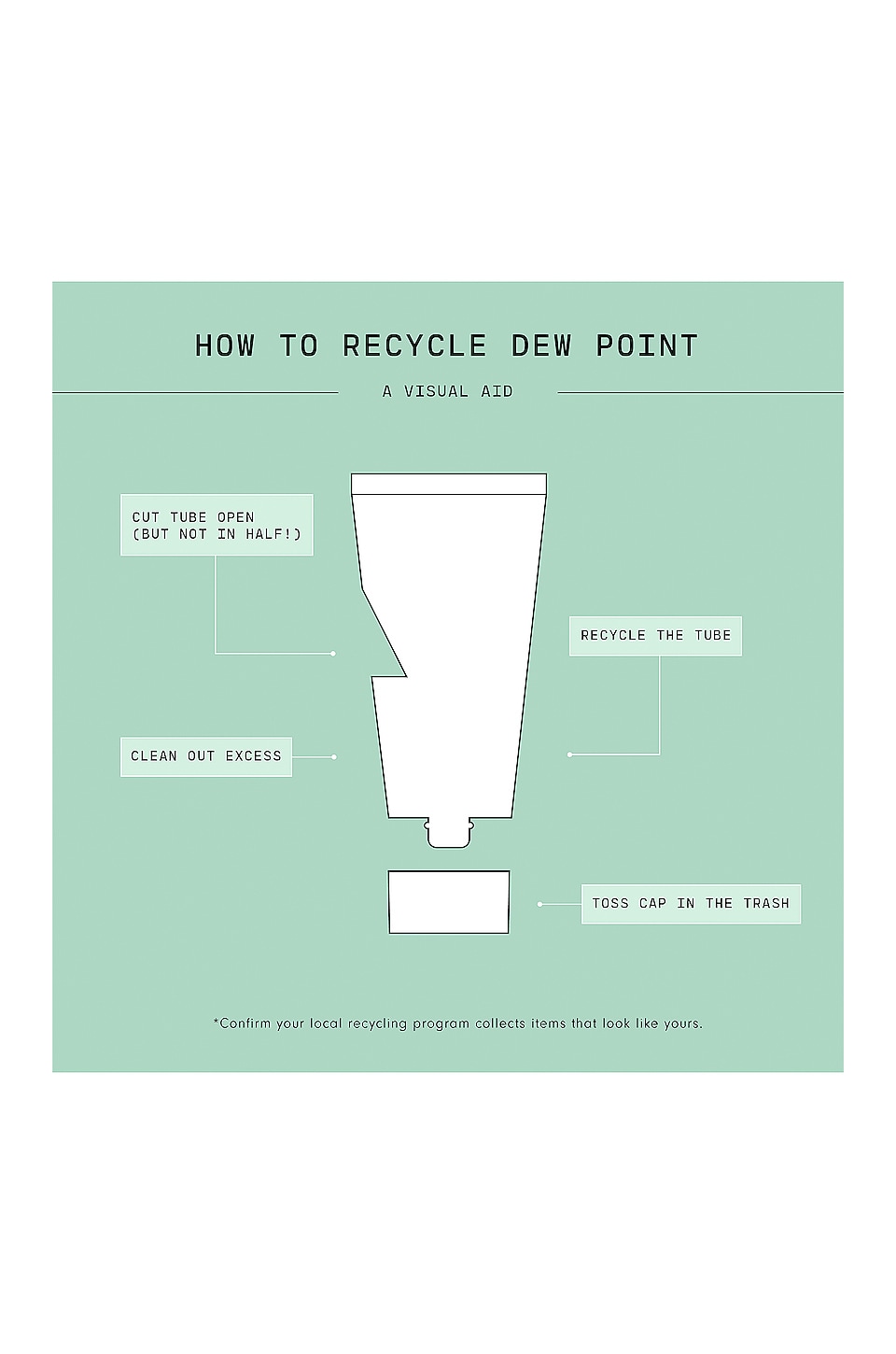 HOW TO RECYCLE DEW POINT

A VISUAL AID

CUT TUBE OPEN (BUT NOT IN HALF!)

RECYCLE THE TUBE

CLEAN OUT EXCESS

TOSS CAP IN THE TRASH

*Confirm your local recycling program collects items that look like yours.