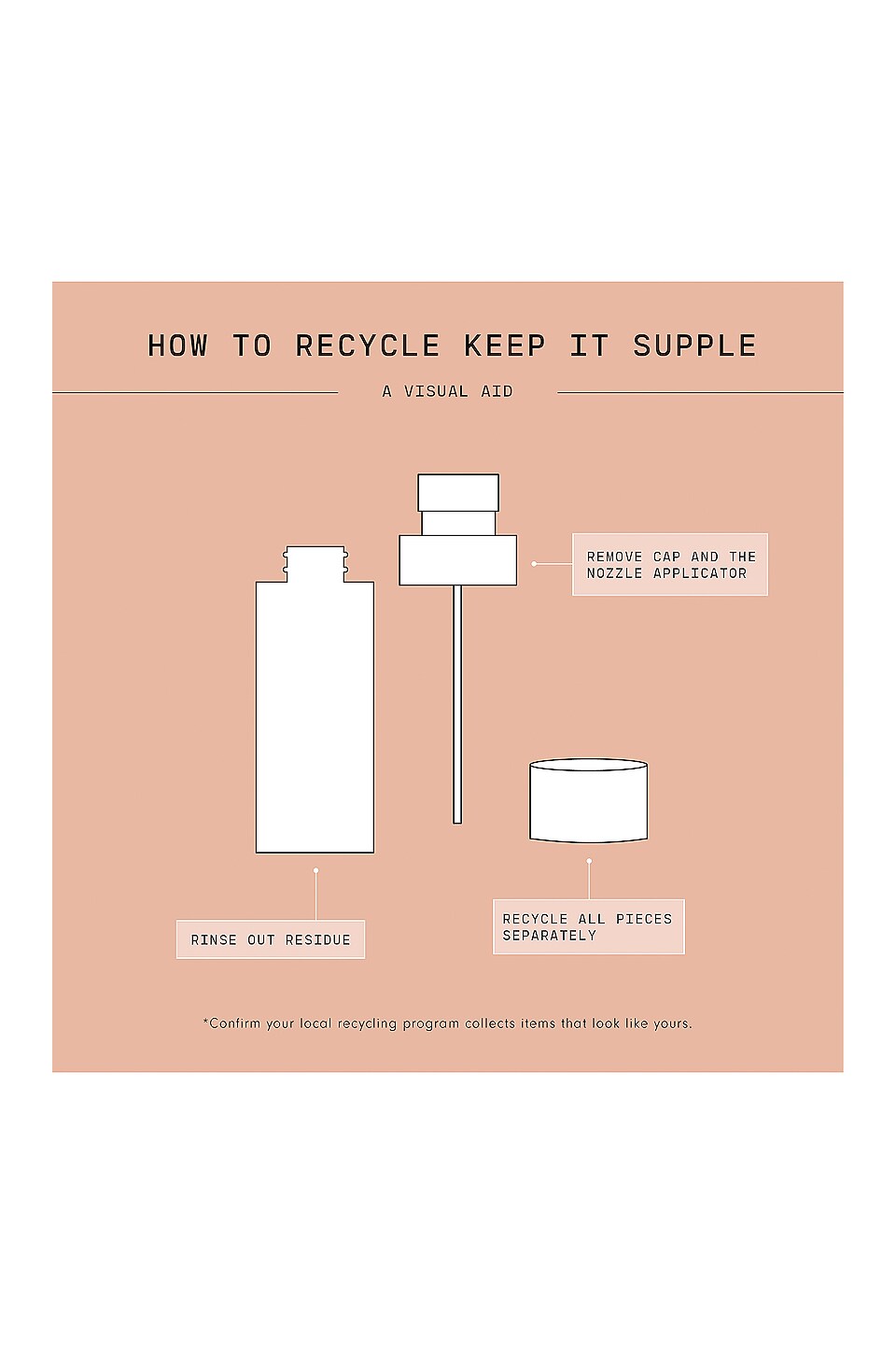 HOW TO RECYCLE KEEP IT SUPPLE

A VISUAL AID

REMOVE CAP AND THE NOZZLE APPLICATOR

RINSE OUT RESIDUE

RECYCLE ALL PIECES SEPARATELY

*Confirm your local recycling program collects items that look like yours.