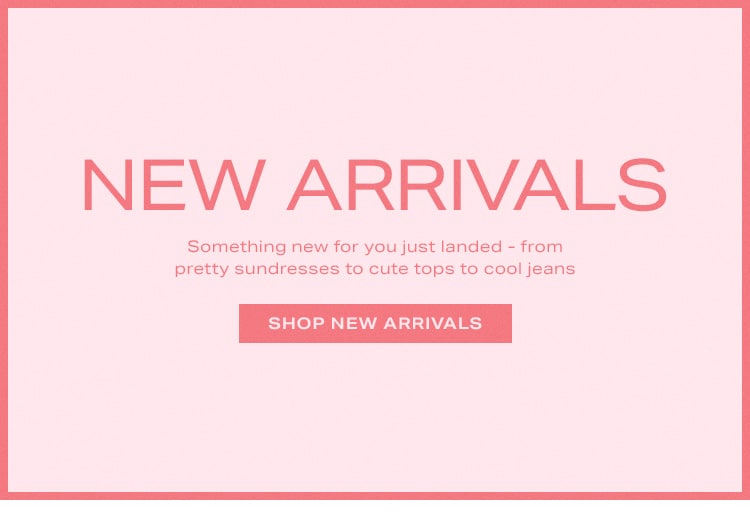 NEW ARRIVALS

Something new for you just landed - from pretty sundresses to cute tops to cool jeans

SHOP NEW ARRIVALS